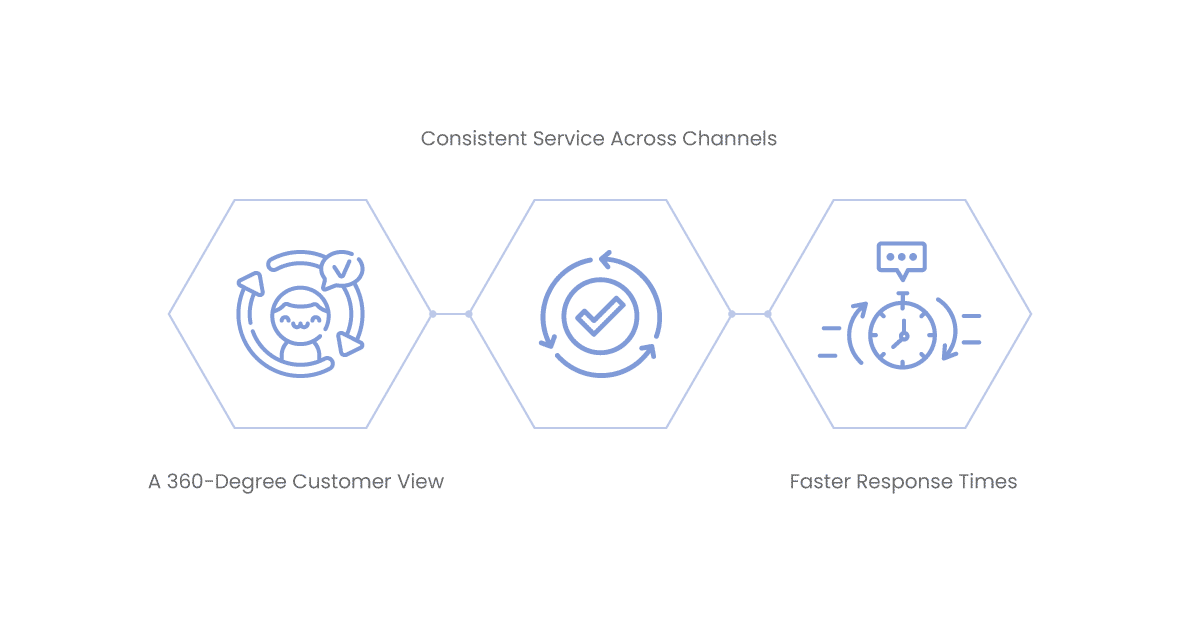 Consistent Service Across Channels

A 360-Degree Customer View

Faster Response Times